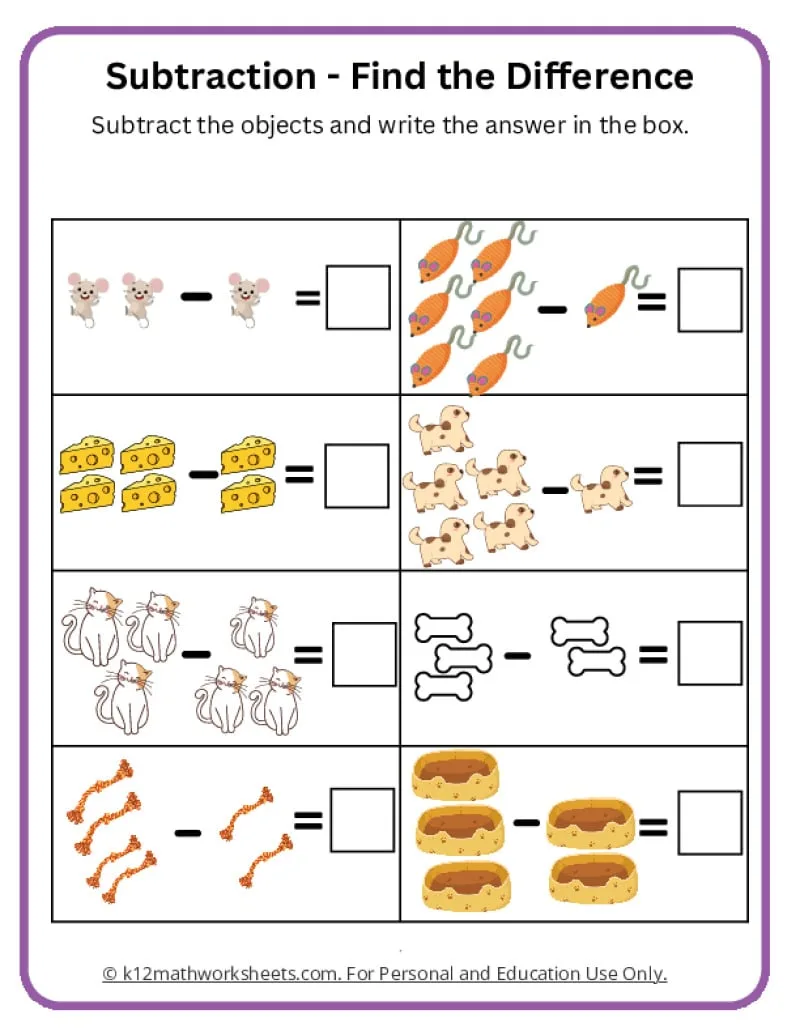 Subtraction - Find the Difference

Subtract the objects and write the answer in the box.

| − = | − = |
|---|---|
| − = | − = |
| − = | − = |
| − = | − = |

© k12mathworksheets.com. For Personal and Education Use Only.